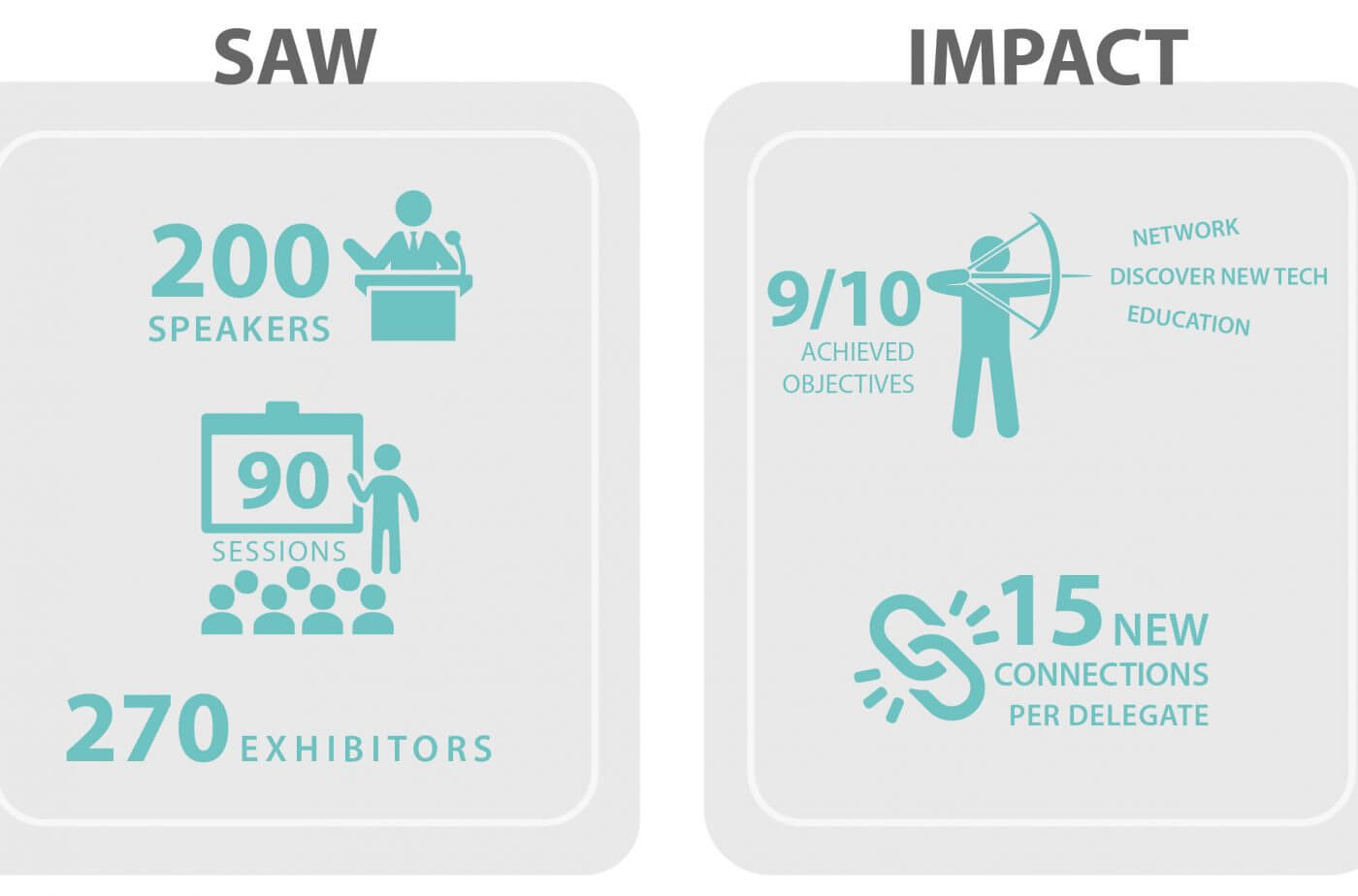 SAW

200 SPEAKERS

90 SESSIONS

270 EXHIBITORS

IMPACT

9/10 ACHIEVED OBJECTIVES

NETWORK
DISCOVER NEW TECH
EDUCATION

15 NEW CONNECTIONS PER DELEGATE