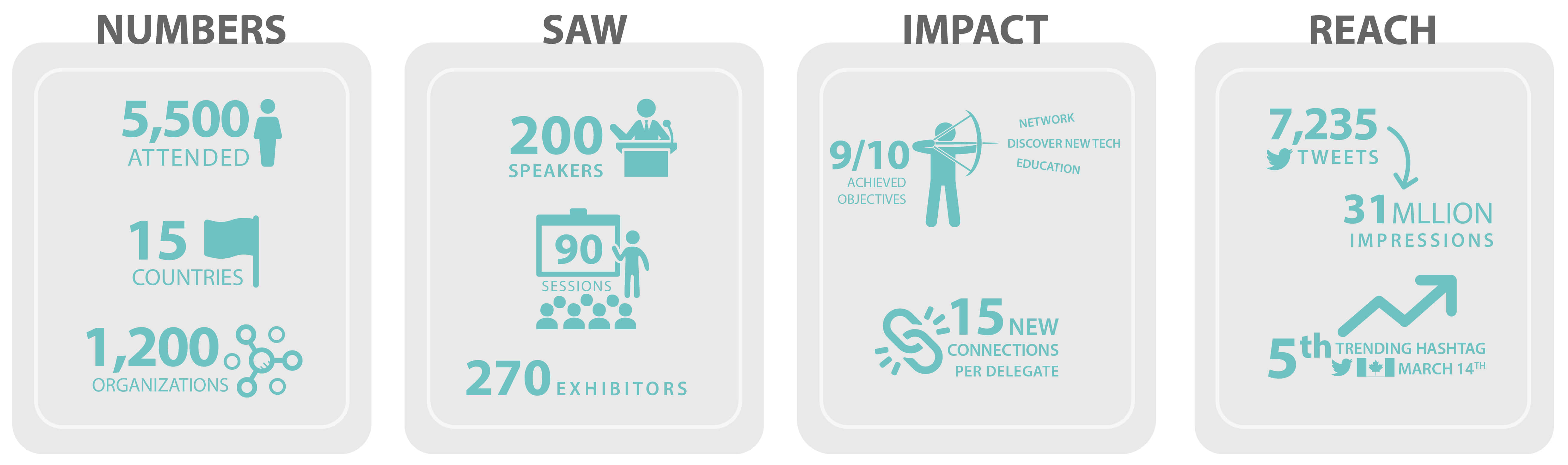 NUMBERS

5,500
ATTENDED

15
COUNTRIES

1,200
ORGANIZATIONS

SAW

200
SPEAKERS

90
SESSIONS

270 EXHIBITORS

IMPACT

9/10
ACHIEVED OBJECTIVES

NETWORK
DISCOVER NEW TECH
EDUCATION

15 NEW
CONNECTIONS
PER DELEGATE

REACH

7,235
TWEETS

31 MLLION
IMPRESSIONS

5th TRENDING HASHTAG
MARCH 14TH